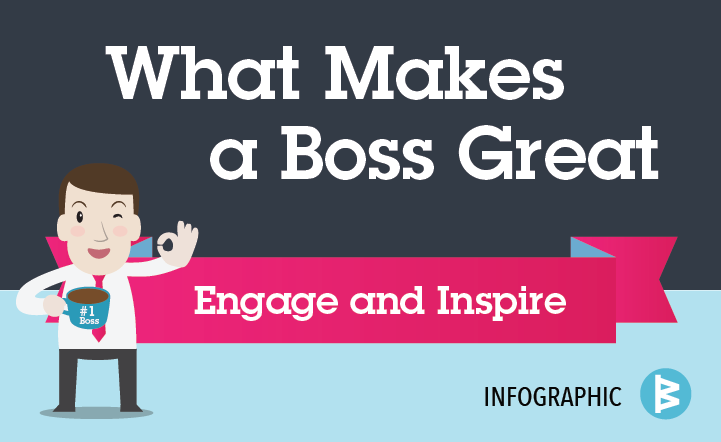 What Makes a Boss Great

Engage and Inspire

#1 Boss

INFOGRAPHIC