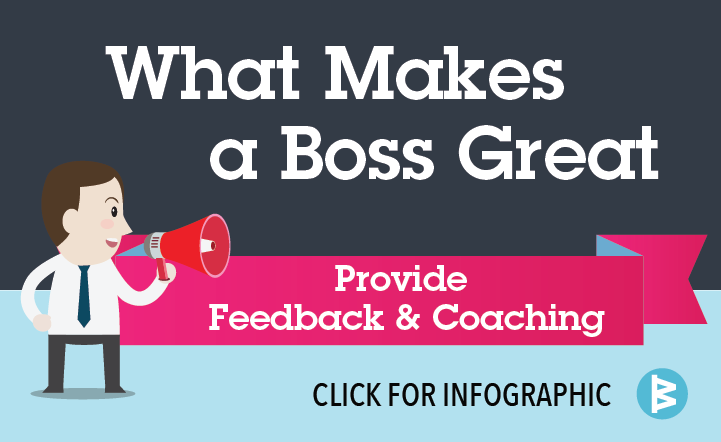 What Makes a Boss Great

Provide Feedback & Coaching

CLICK FOR INFOGRAPHIC