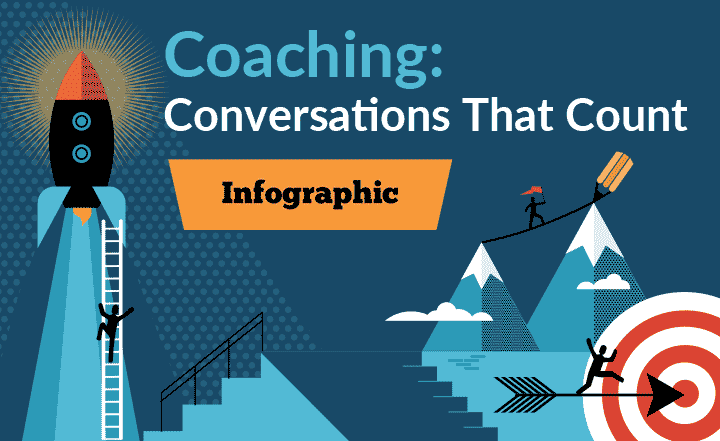 Coaching:
Conversations That Count

Infographic