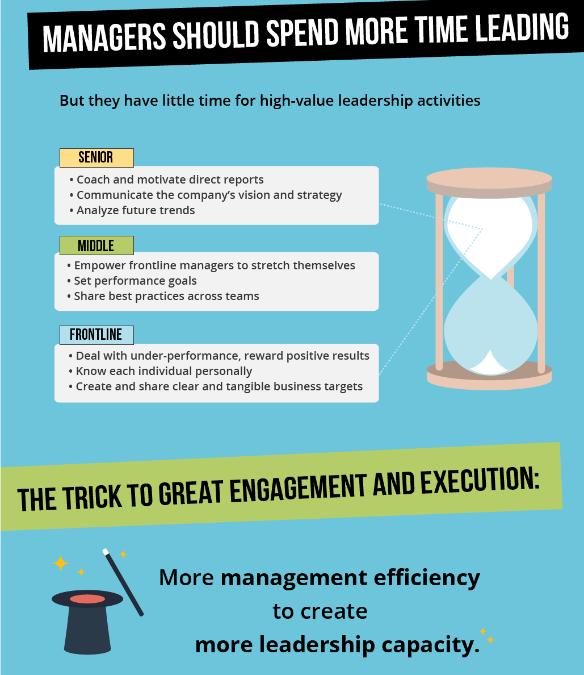 MANAGERS SHOULD SPEND MORE TIME LEADING

But they have little time for high-value leadership activities

SENIOR

• Coach and motivate direct reports
• Communicate the company's vision and strategy
• Analyze future trends

MIDDLE

• Empower frontline managers to stretch themselves
• Set performance goals
• Share best practices across teams

FRONTLINE

• Deal with under-performance, reward positive results
• Know each individual personally
• Create and share clear and tangible business targets

THE TRICK TO GREAT ENGAGEMENT AND EXECUTION:

More management efficiency to create more leadership capacity.