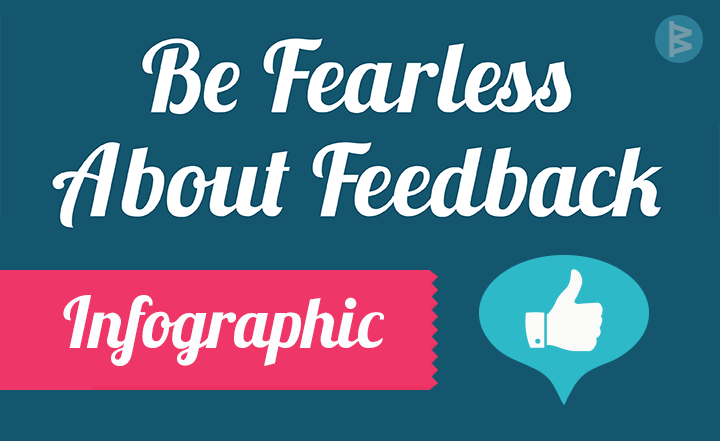 Be Fearless About Feedback

Infographic