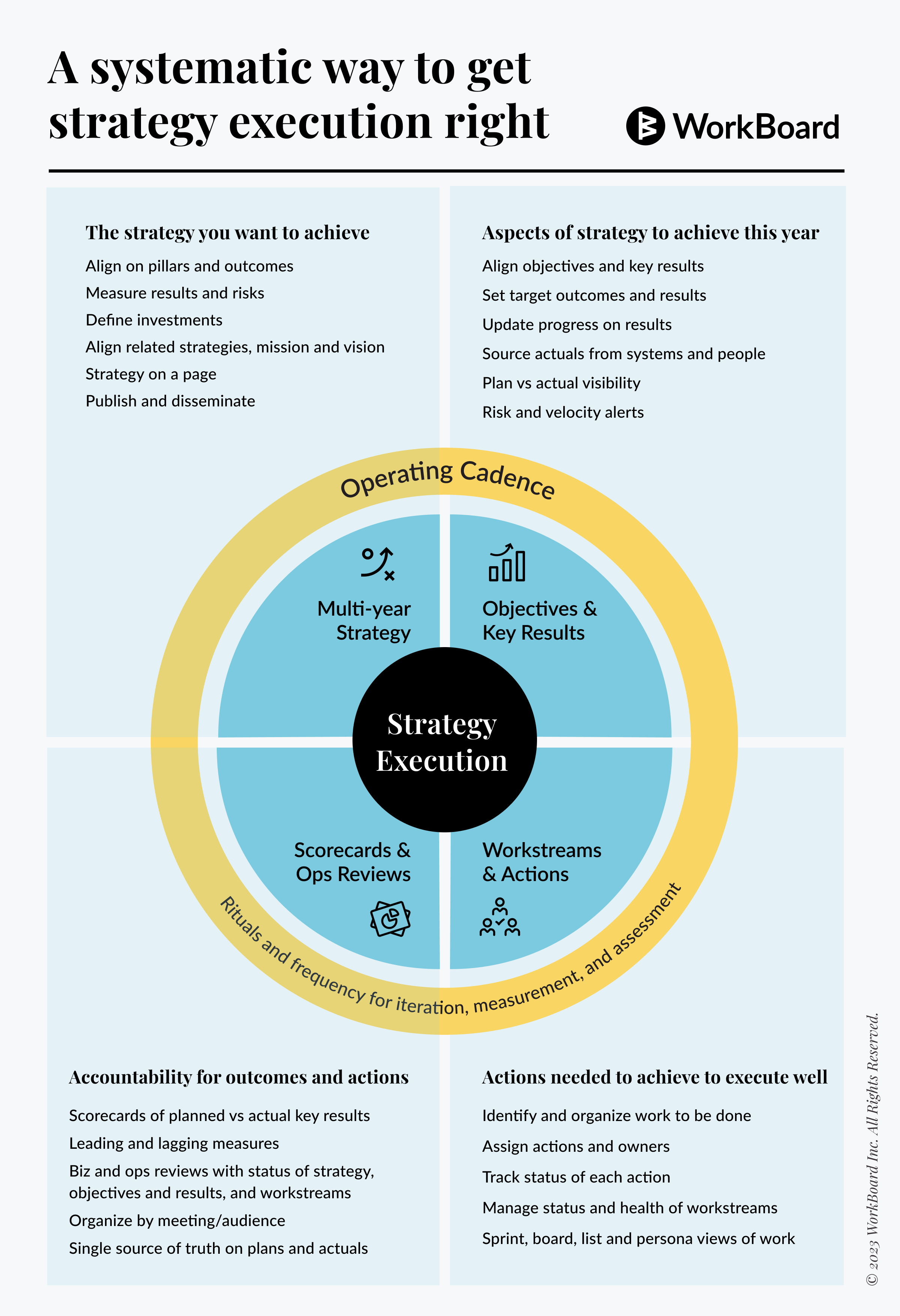 A systematic way to get strategy execution right

WorkBoard

The strategy you want to achieve

Align on pillars and outcomes

Measure results and risks

Define investments

Align related strategies, mission and vision

Strategy on a page

Publish and disseminate

Aspects of strategy to achieve this year

Align objectives and key results

Set target outcomes and results

Update progress on results

Source actuals from systems and people

Plan vs actual visibility

Risk and velocity alerts

Operating Cadence

Multi-year Strategy

Objectives & Key Results

Strategy Execution

Scorecards & Ops Reviews

Workstreams & Actions

Rituals and frequency for iteration, measurement, and assessment

Accountability for outcomes and actions

Scorecards of planned vs actual key results

Leading and lagging measures

Biz and ops reviews with status of strategy, objectives and results, and workstreams

Organize by meeting/audience

Single source of truth on plans and actuals

Actions needed to achieve to execute well

Identify and organize work to be done

Assign actions and owners

Track status of each action

Manage status and health of workstreams

Sprint, board, list and persona views of work

© 2023 WorkBoard Inc. All Rights Reserved.