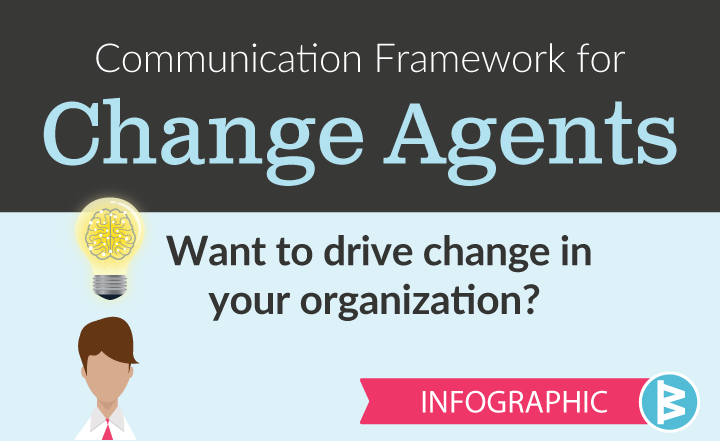 Communication Framework for
Change Agents

Want to drive change in your organization?

INFOGRAPHIC