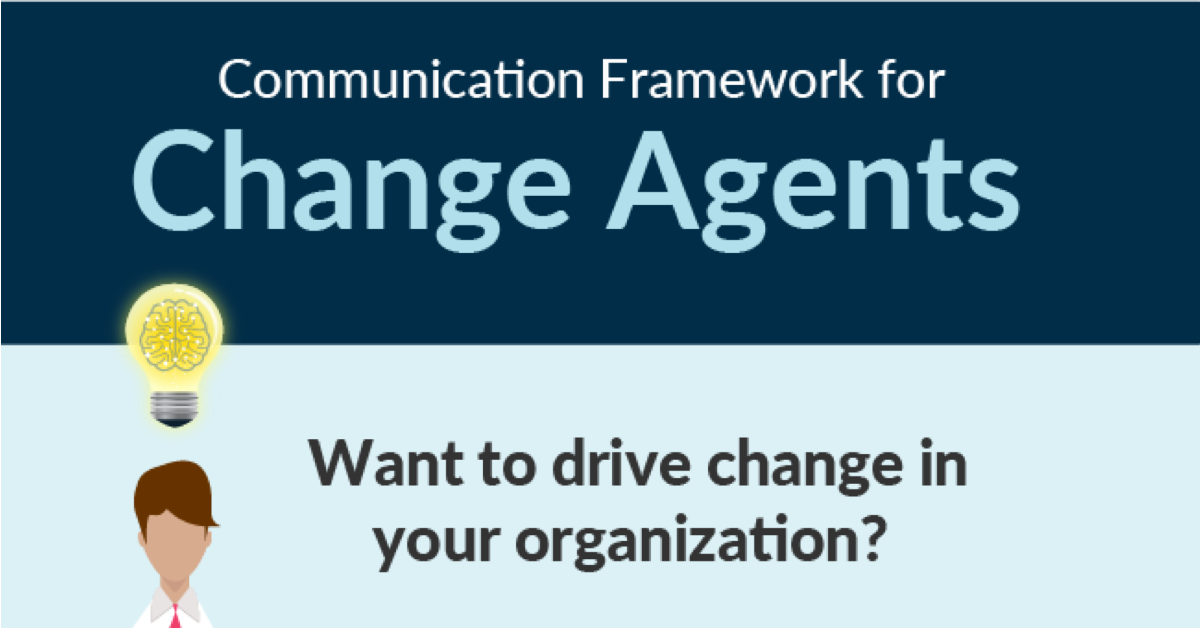 Communication Framework for
Change Agents

Want to drive change in your organization?